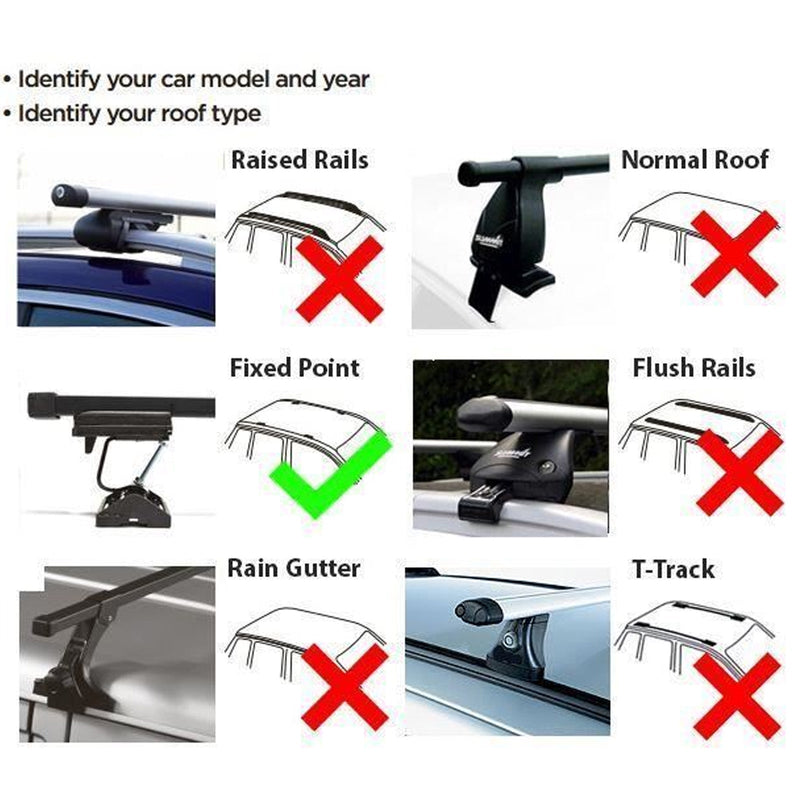 • Identify your car model and year
• Identify your roof type

Raised Rails

Normal Roof

SUMMIT

Fixed Point

Flush Rails

SUMMIT

Rain Gutter

T-Track