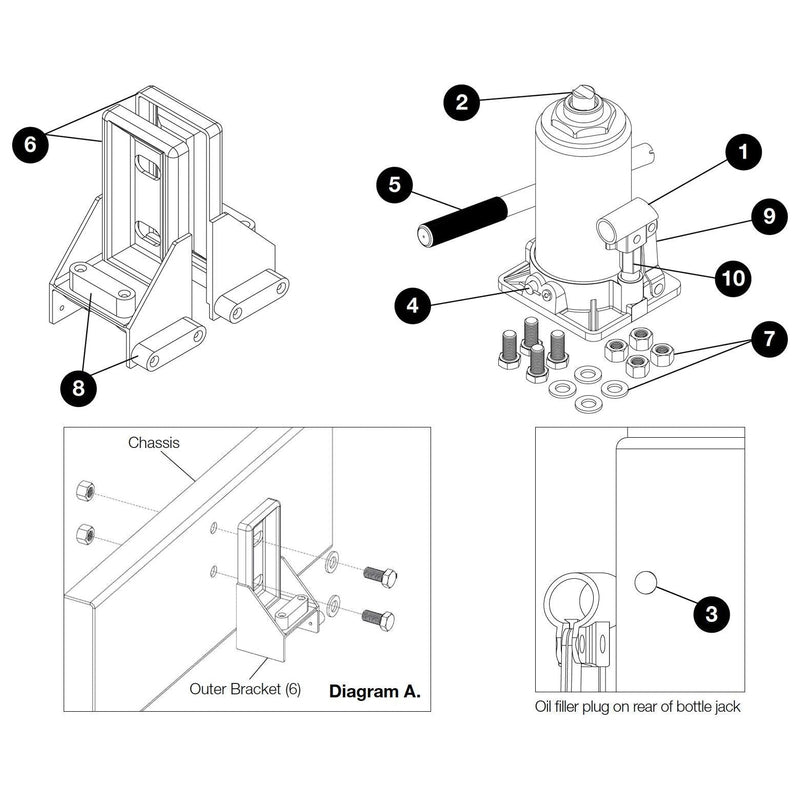 6

8

2

1

5

9

10

4

7

Chassis

Outer Bracket (6)

Diagram A.

3

Oil filler plug on rear of bottle jack