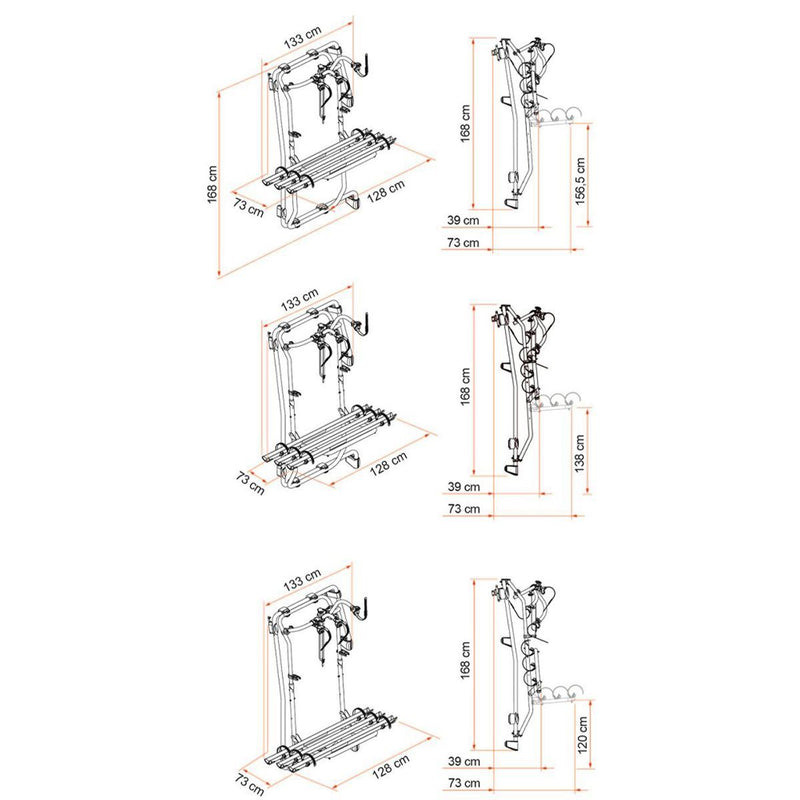 133 cm
168 cm
73 cm
128 cm
168 cm
156,5 cm
39 cm
73 cm

133 cm
73 cm
128 cm
168 cm
138 cm
39 cm
73 cm

133 cm
73 cm
128 cm
168 cm
120 cm
39 cm
73 cm