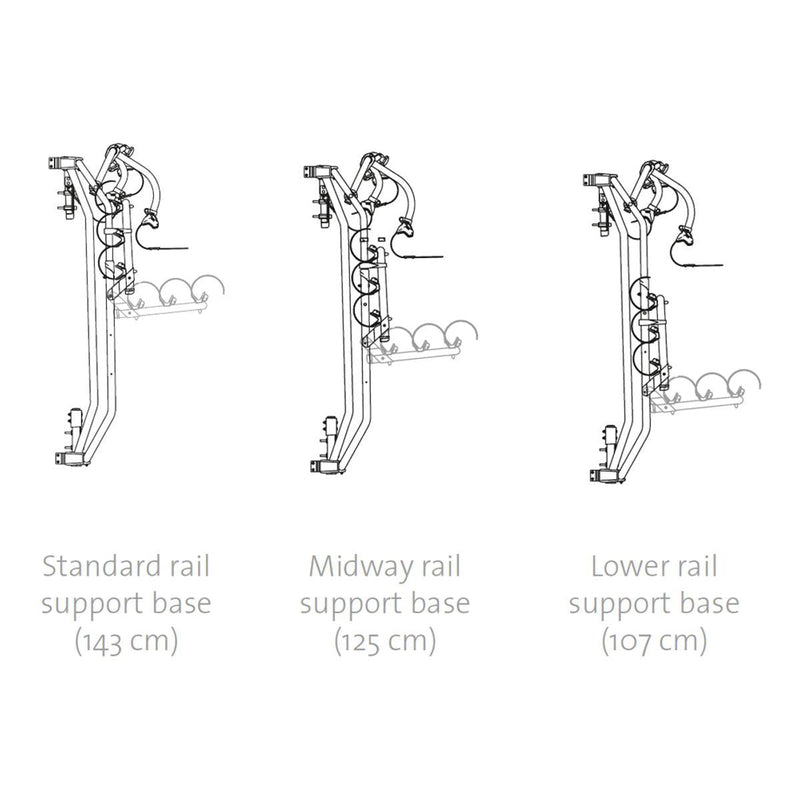 Standard rail support base (143 cm)

Midway rail support base (125 cm)

Lower rail support base (107 cm)