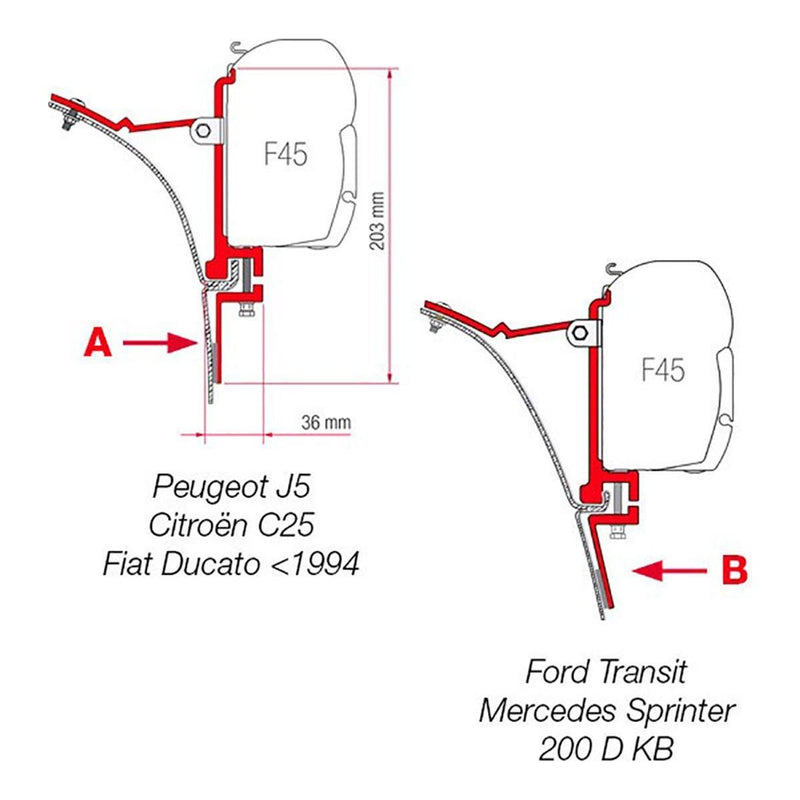 F45

203 mm

A

36 mm

Peugeot J5
Citroën C25
Fiat Ducato <1994

F45

B

Ford Transit
Mercedes Sprinter
200 D KB