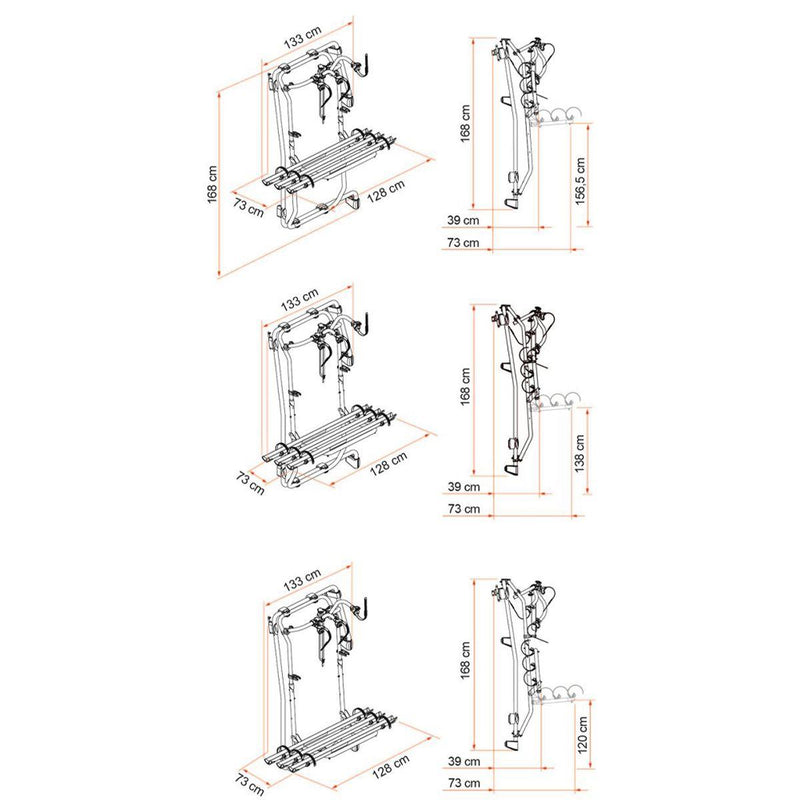 133 cm
168 cm
73 cm
128 cm
168 cm
156,5 cm
39 cm
73 cm

133 cm
73 cm
128 cm
168 cm
138 cm
39 cm
73 cm

133 cm
73 cm
128 cm
168 cm
120 cm
39 cm
73 cm