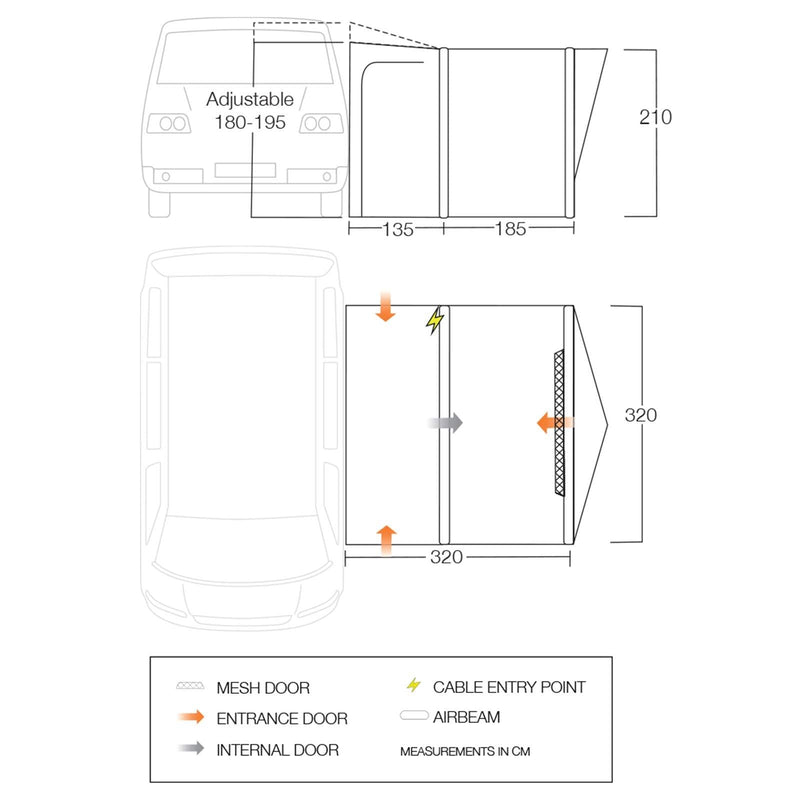 Adjustable
180-195

210

135 185

320

320

MESH DOOR
ENTRANCE DOOR
INTERNAL DOOR

CABLE ENTRY POINT
AIRBEAM
MEASUREMENTS IN CM